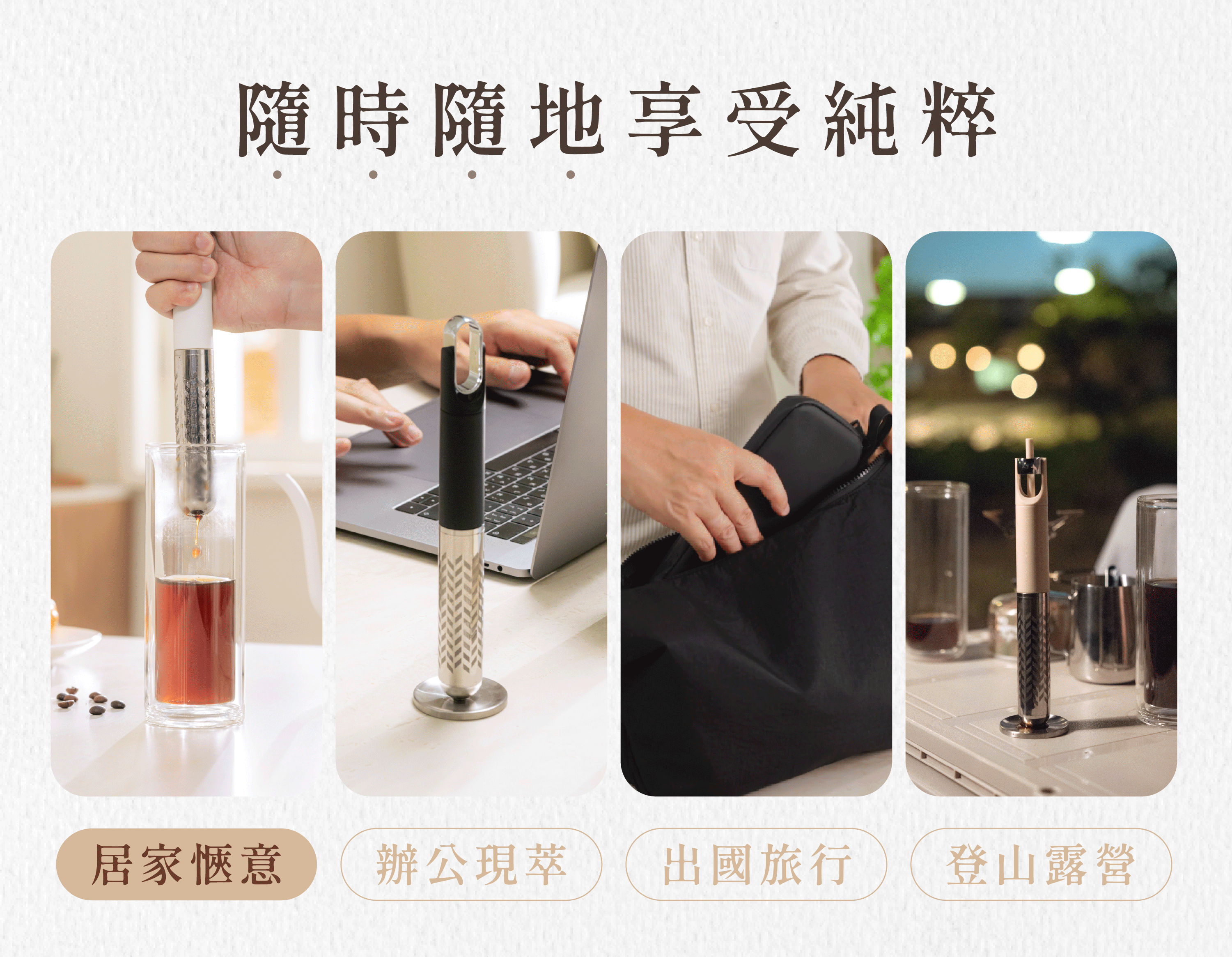 隨時隨地享受純粹

居家愜意

辦公現萃

出國旅行

登山露營